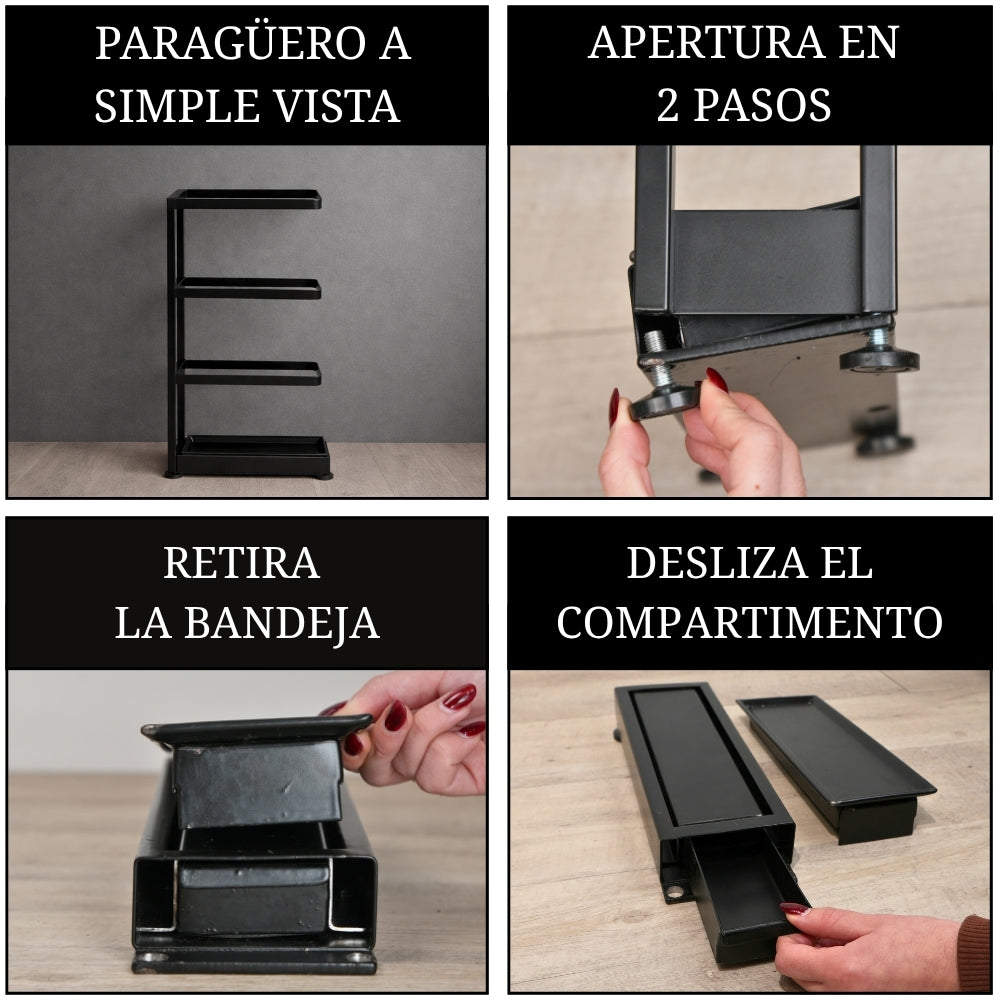 PARAGÜERO A SIMPLE VISTA

APERTURA EN 2 PASOS

RETIRA LA BANDEJA

DESLIZA EL COMPARTIMENTO