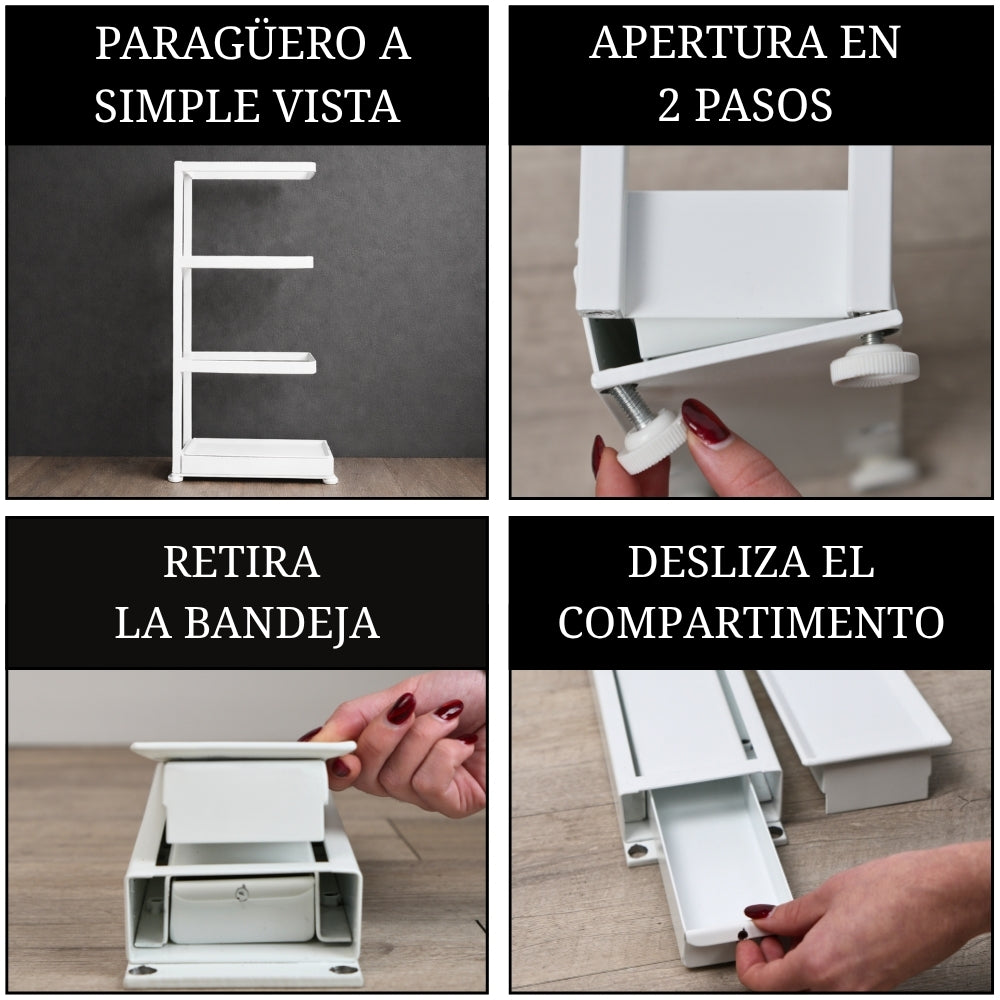 PARAGÜERO A SIMPLE VISTA

APERTURA EN 2 PASOS

RETIRA LA BANDEJA

DESLIZA EL COMPARTIMENTO