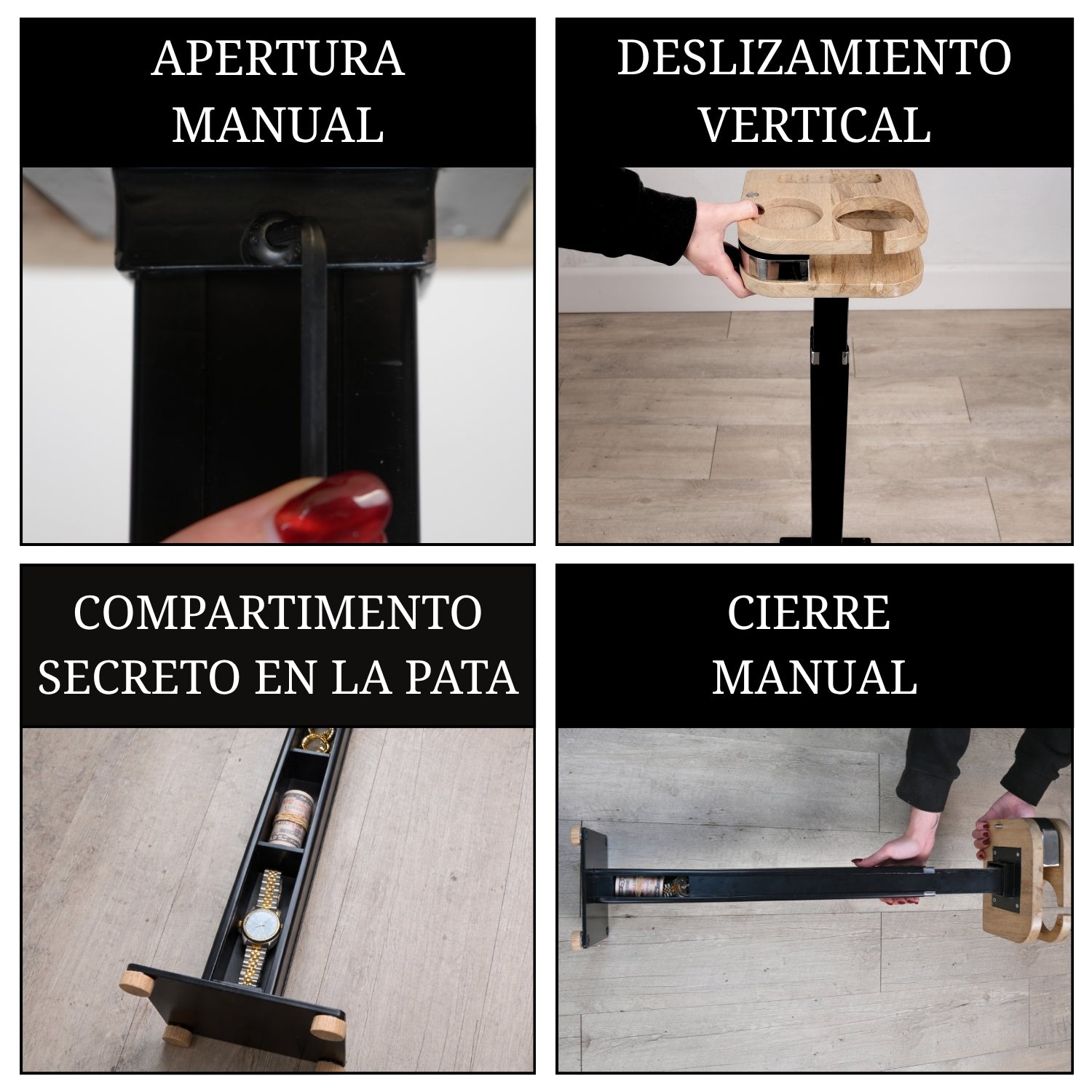 APERTURA MANUAL

DESLIZAMIENTO VERTICAL

COMPARTIMENTO SECRETO EN LA PATA

CIERRE MANUAL