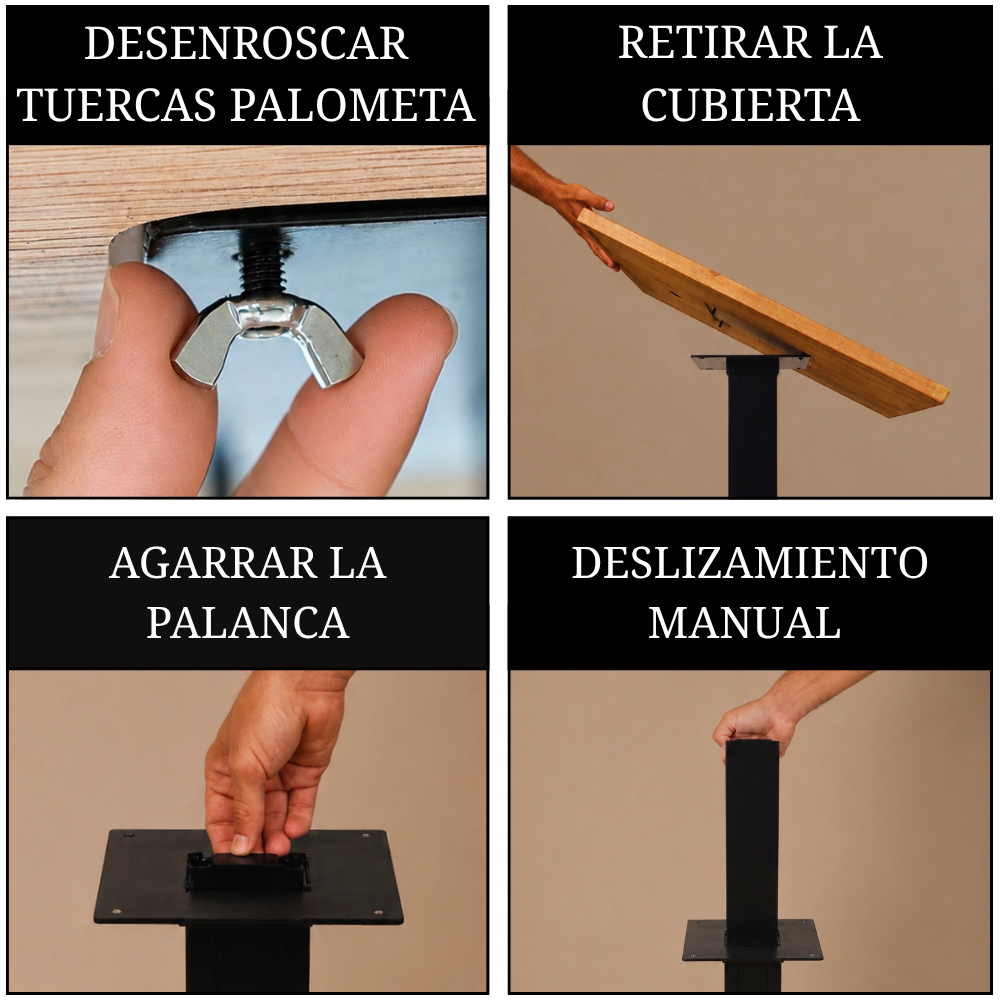 DESENROSCAR TUERCAS PALOMETA

RETIRAR LA CUBIERTA

AGARRAR LA PALANCA

DESLIZAMIENTO MANUAL